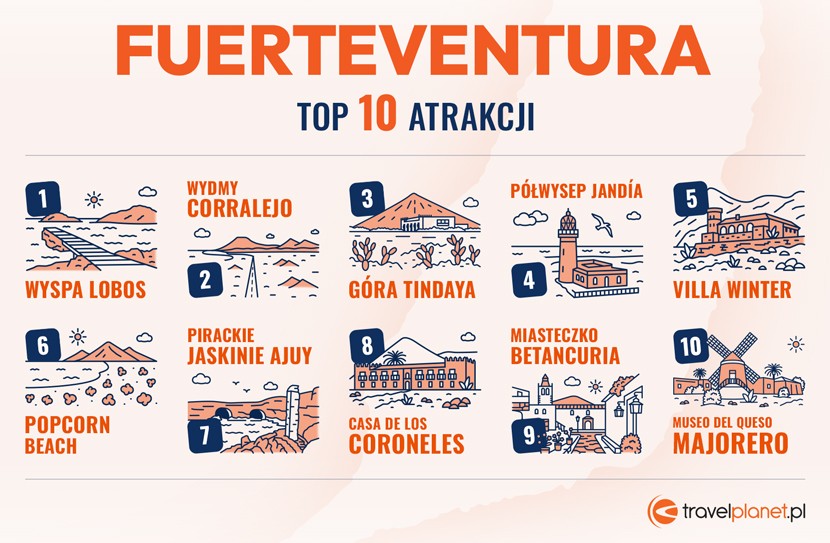 FUERTEVENTURA

TOP 10 ATRAKCJI

1
WYSPA LOBOS

WYDMY
CORRALEJO
2

3
GÓRA TINDAYA

PÓŁWYSEP JANDÍA
4

5
VILLA WINTER

6
POPCORN BEACH

PIRACKIE
JASKINIE AJUY
7

8
CASA DE LOS
CORONELES

MIASTECZKO
BETANCURIA
9

10
MUSEO DEL QUESO
MAJORERO

travelplanet.pl